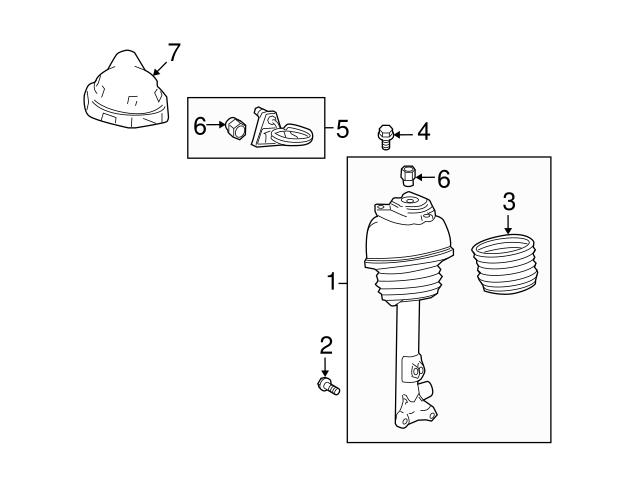 7
6
5
4
6
3
1
2