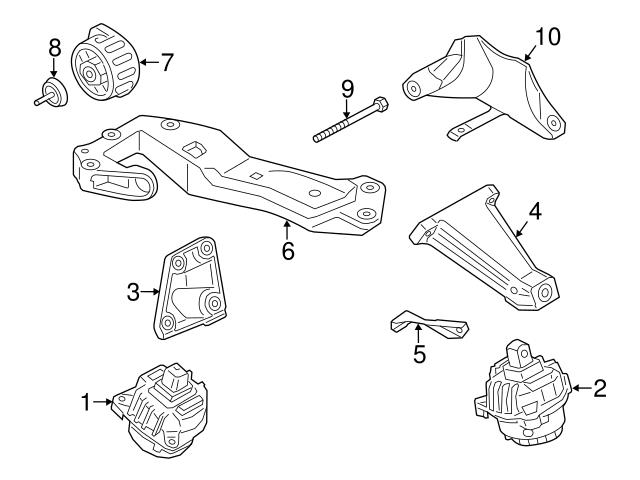 8
7
9
10
6
4
3
5
1
2