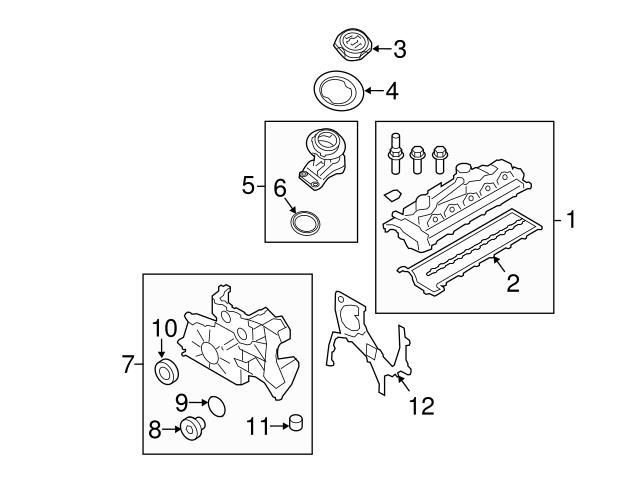 3
4
5
6
1
2
10
7
9
8
11
12