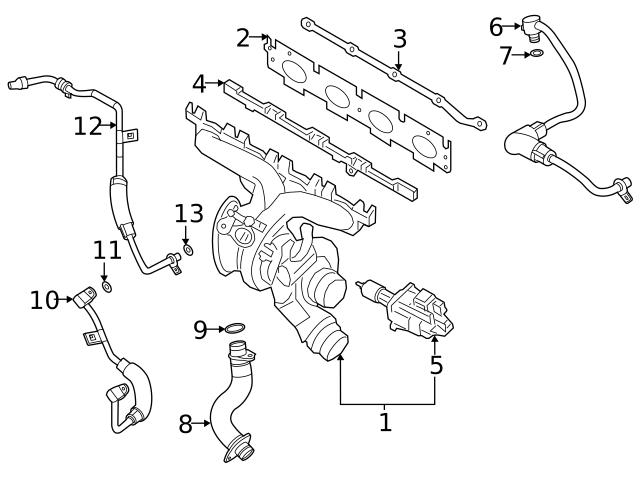 2
3
6
7
4
12
13
11
10
9
5
1
8