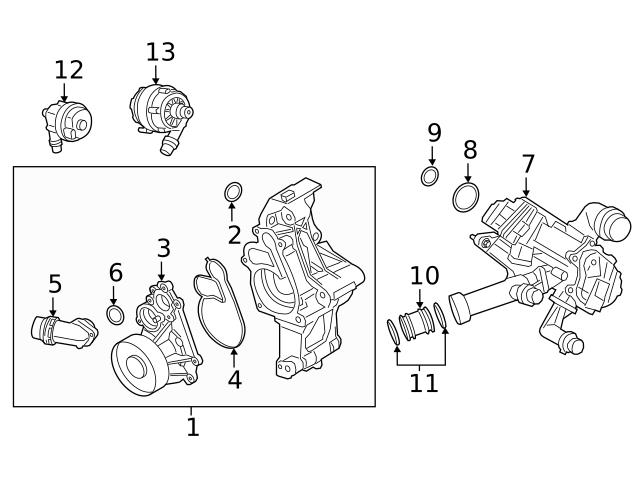 12
13
9
8
7
2
3
6
5
10
4
11
1