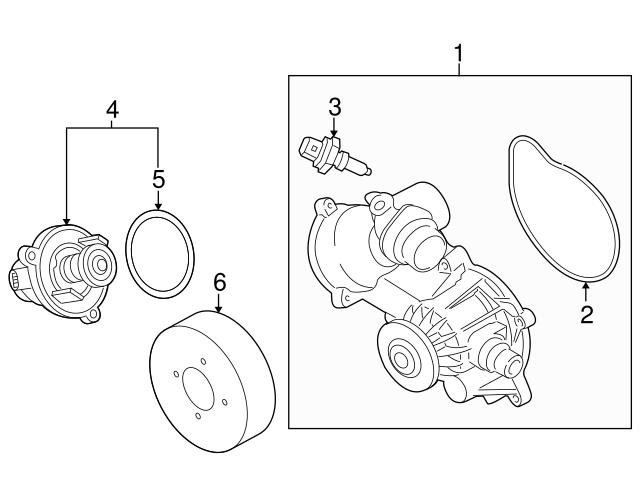 4
5
6
1
3
2