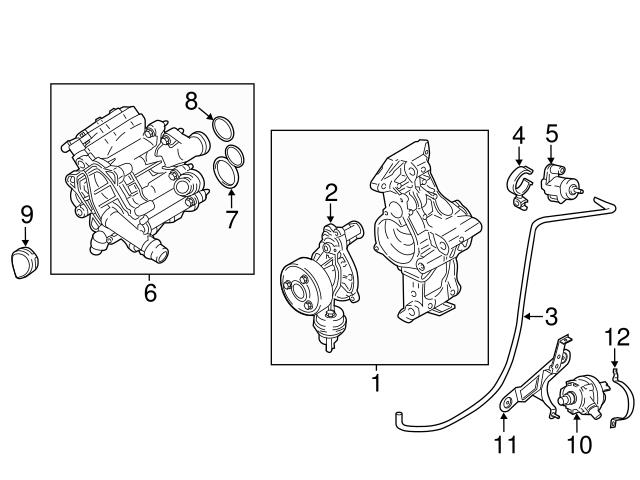 8
7
9
6
2
1
4
5
3
12
11
10