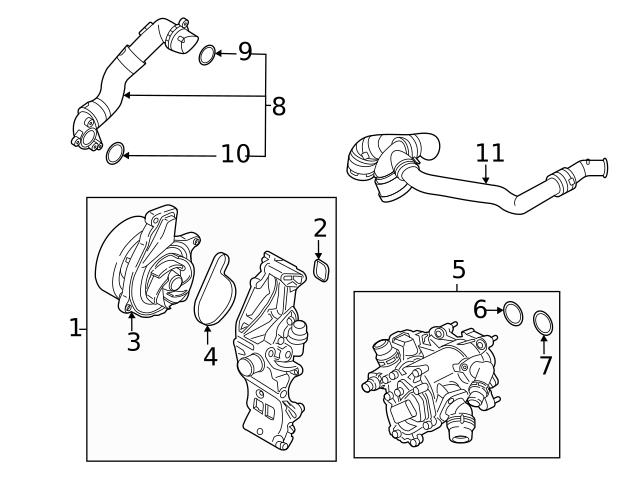 9
8
10
11
2
1
3
4
5
6
7