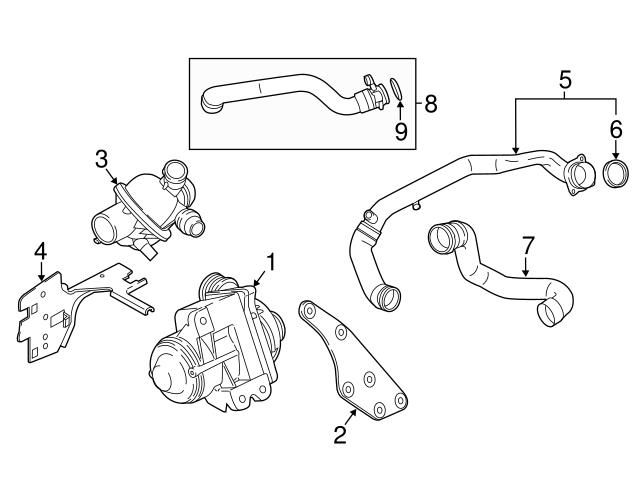 8
9
5
6
3
4
1
7
2