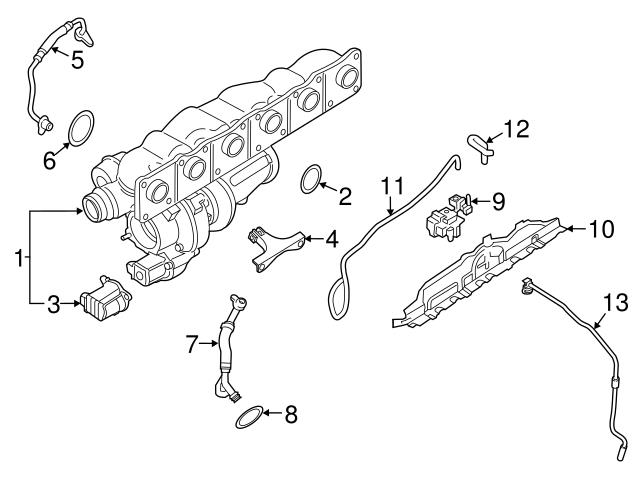 5
6
12
2
11
9
10
1
4
3
13
7
8