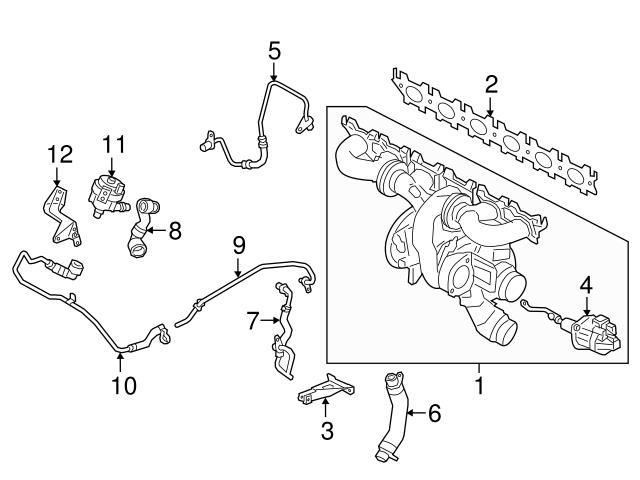 5
2
12
11
8
9
4
7
10
1
3
6