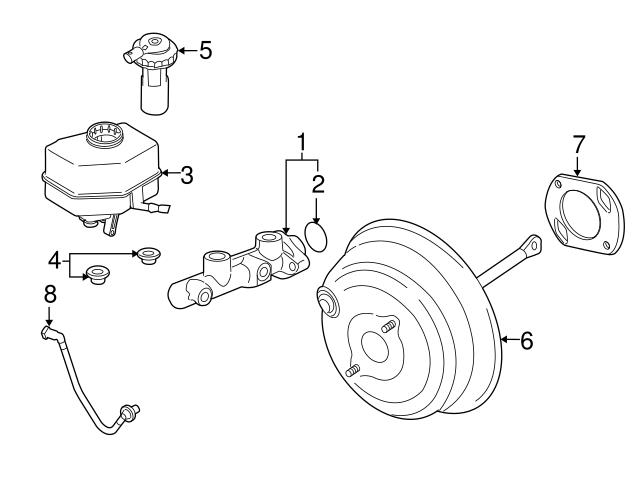 5
1
7
3
2
4
8
6