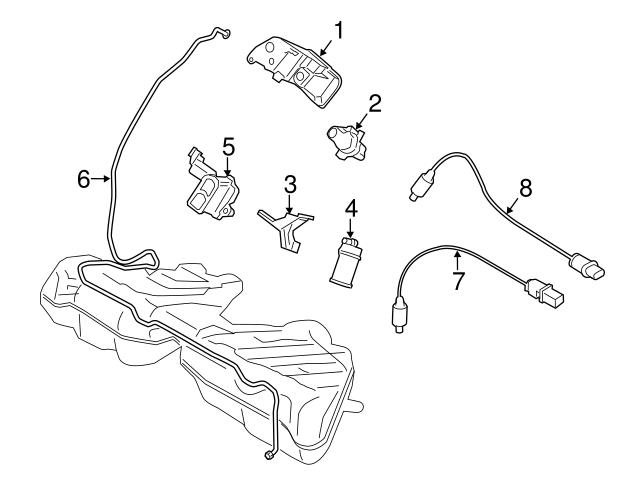 1
2
5
6
3
4
8
7