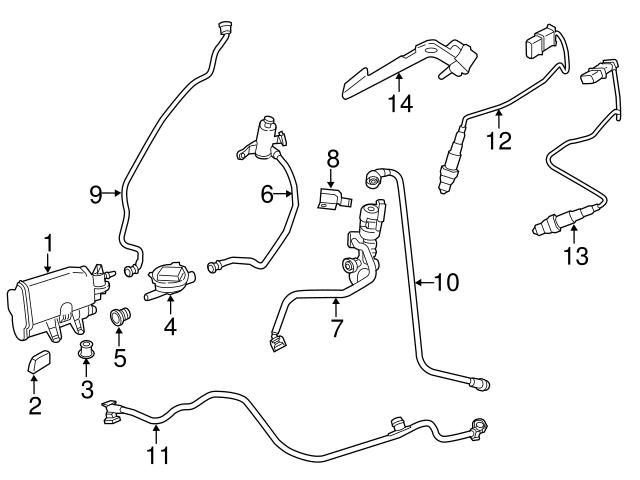 14
12
9
6
8
13
1
10
4
7
5
3
2
11