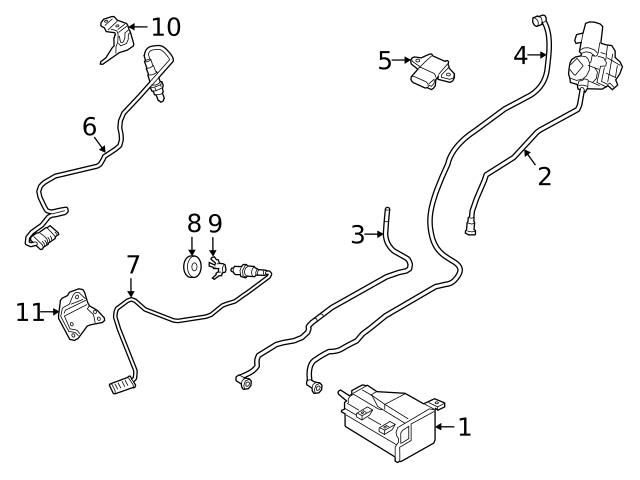 10
5
4
6
2
8
9
3
7
11
1