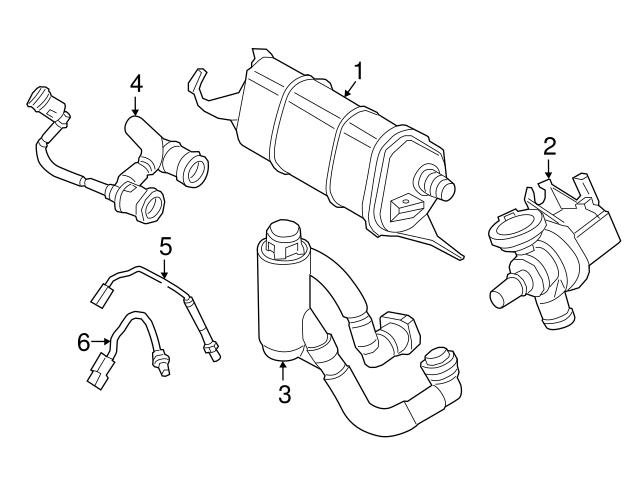 4
1
2
5
6
3