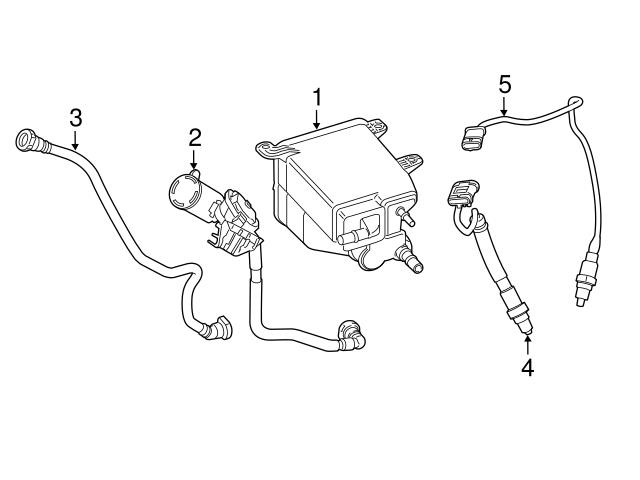 3
2
1
5
4