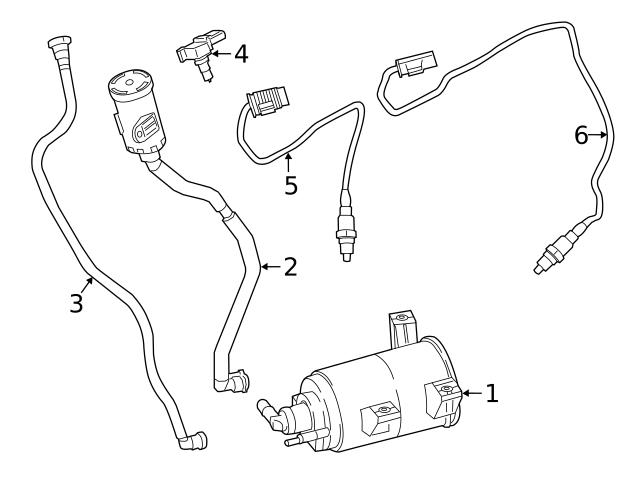 4
6
5
2
3
1