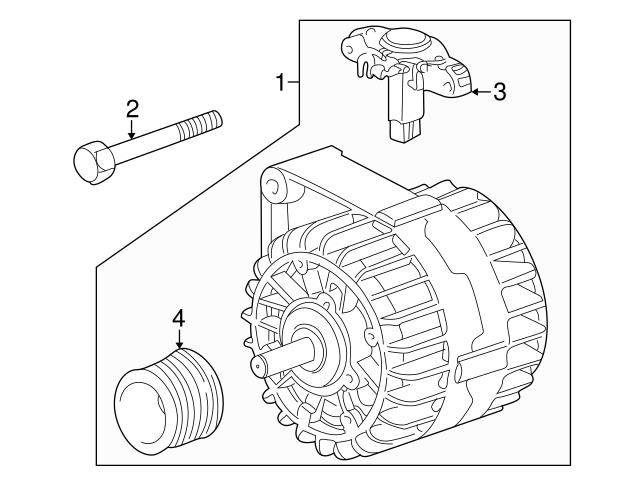 1
2
3
4