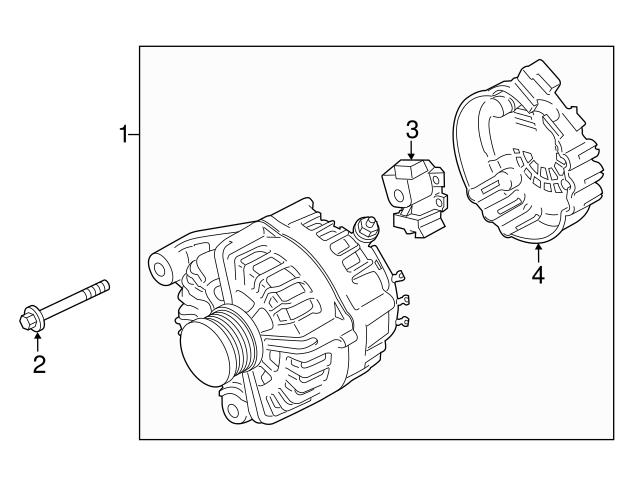 1
3
4
2