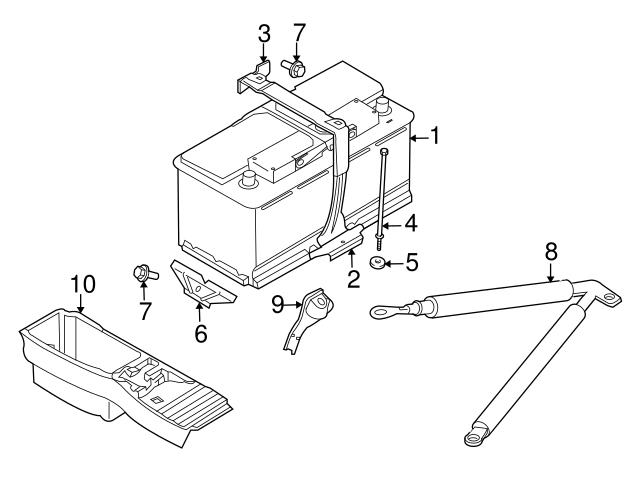 3
7
1
4
5
2
8
10
7
6
9