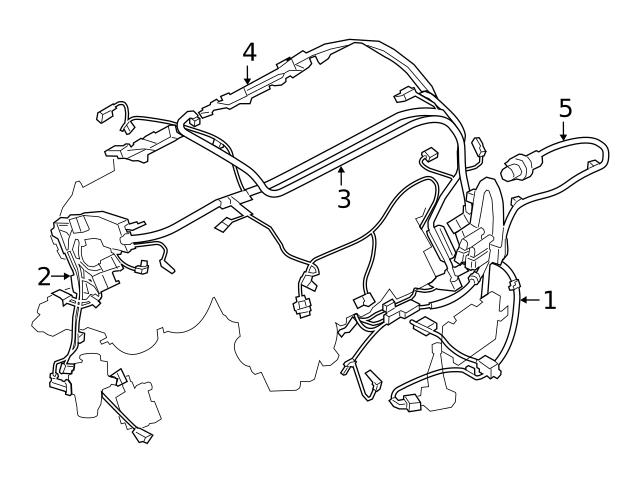 4
5
3
2
1