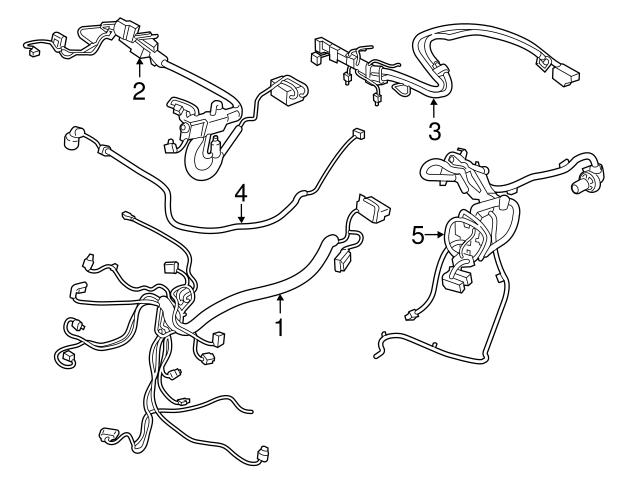 2
3
4
5
1