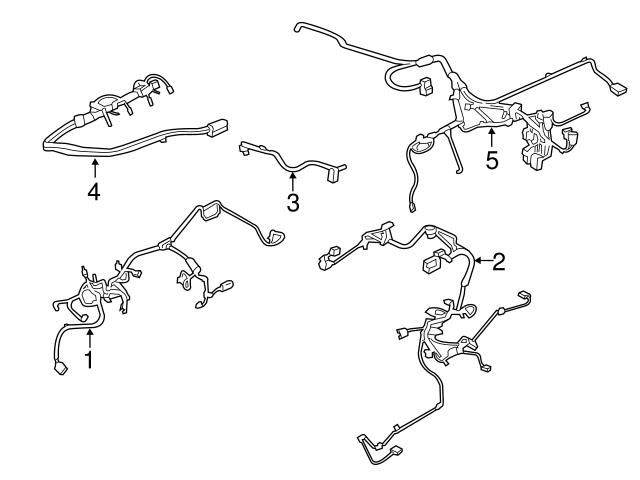 4
3
5
2
1