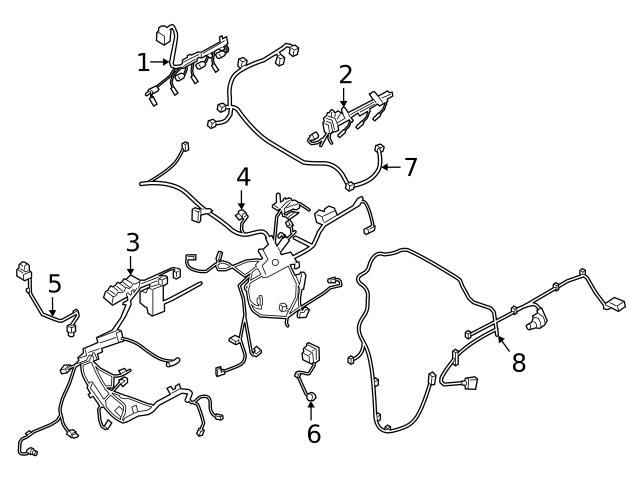 1
2
7
4
3
5
8
6