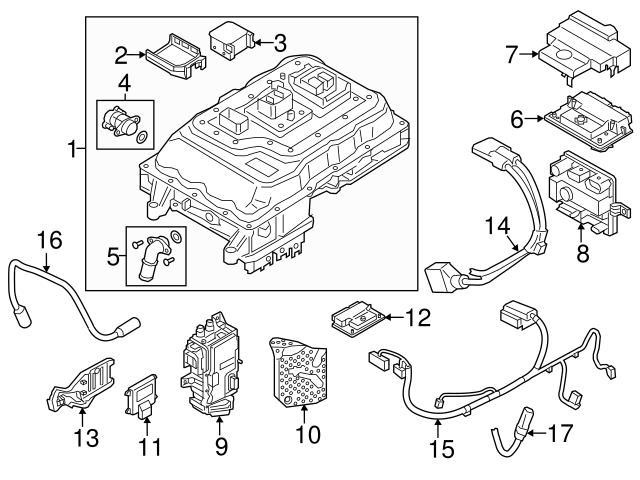 2
3
4
1
5
7
6
14
8
16
12
13
11
9
10
15
17