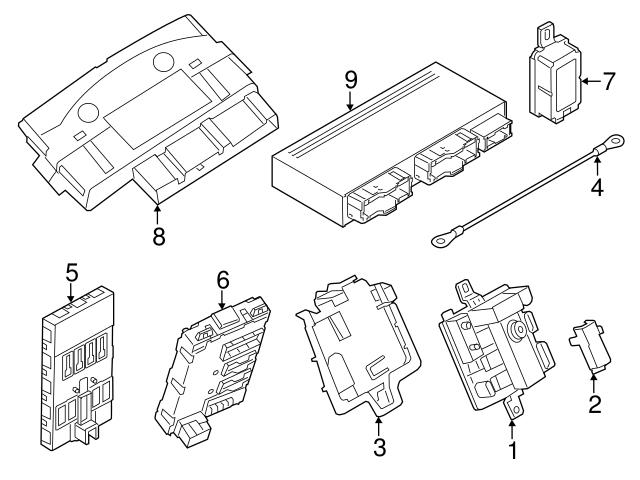 9
7
4
8
5
6
3
1
2