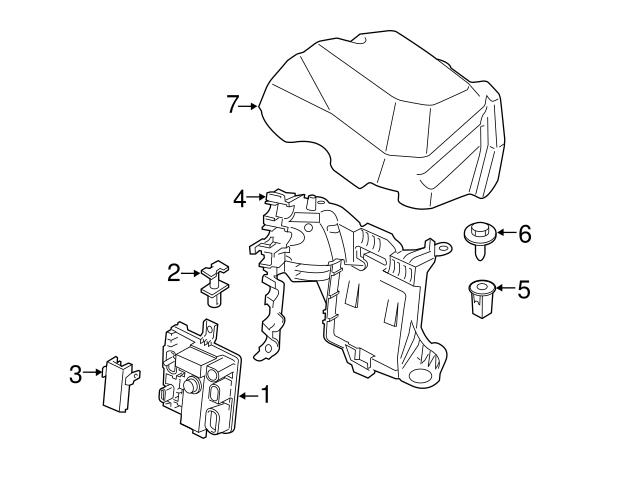 7
4
6
2
5
3
1