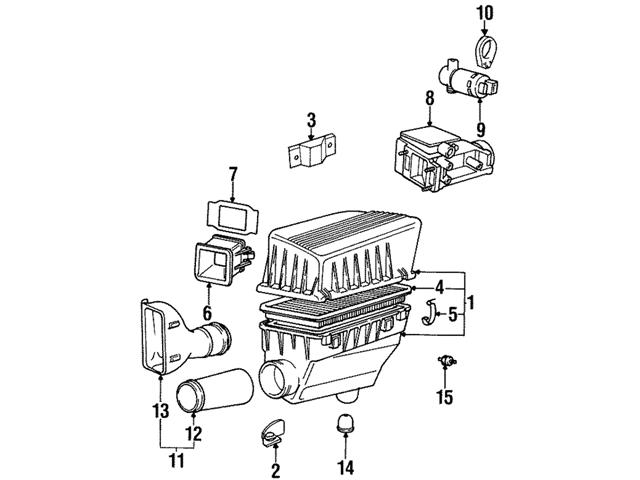 10
8
9
3
7
4
1
5
6
15
13
12
11
2
14