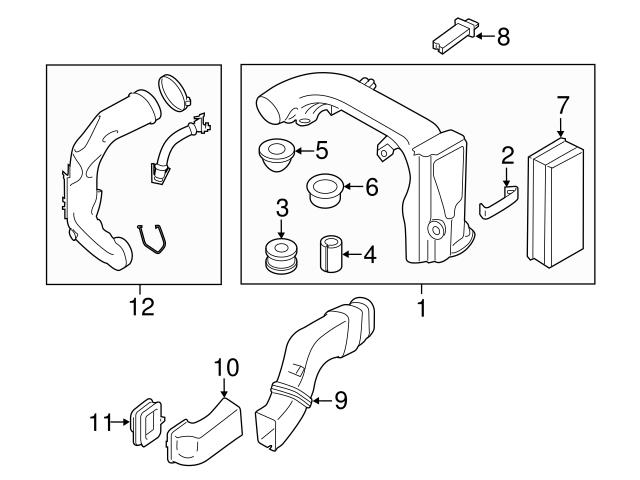 8
7
5
2
6
3
4
12
1
10
9
11