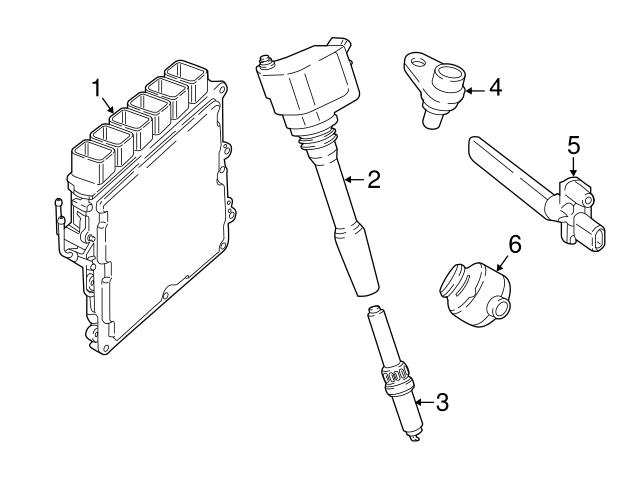 1
2
4
5
6
3