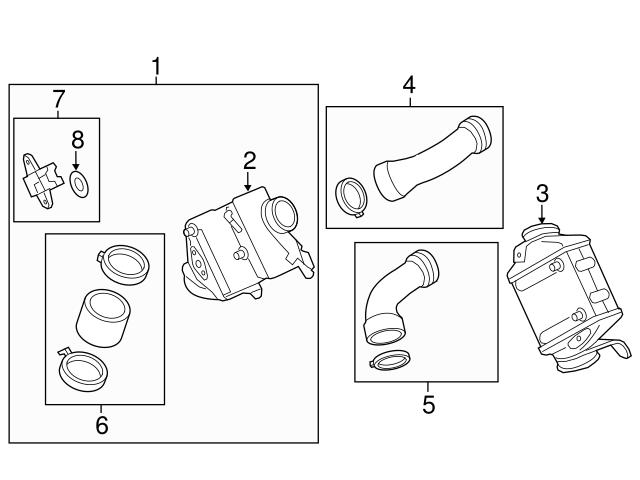 1
7
8
2
6
4
3
5