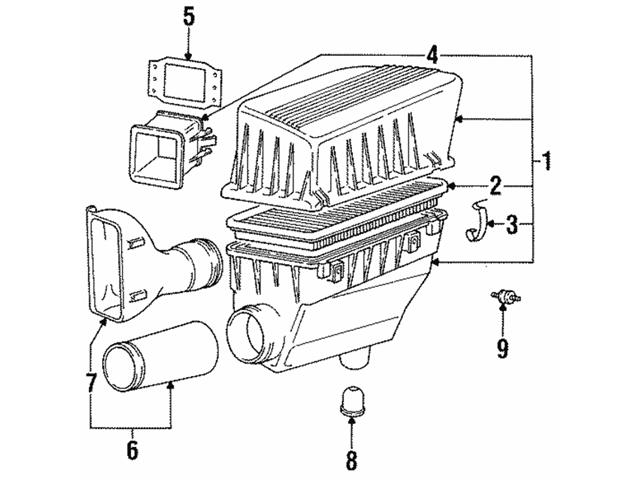 5
4
1
2
3
9
7
6
8