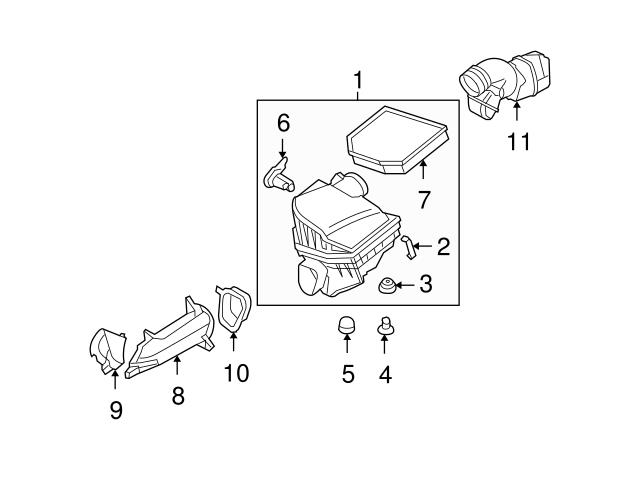 1
11
6
7
2
3
5
4
10
8
9