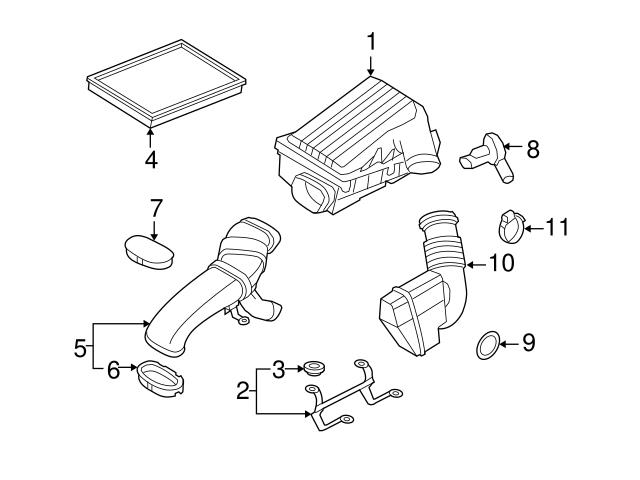 1
4
8
7
11
10
5
6
9
3
2