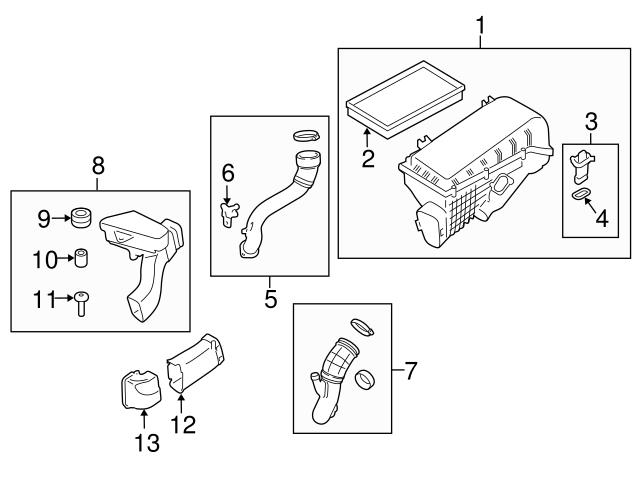 1
2
3
4
8
9
10
11
6
5
7
12
13