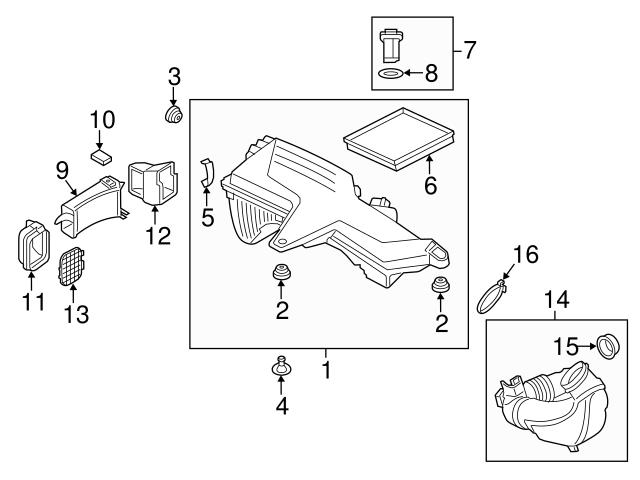 7
8
3
10
9
12
5
6
11
13
2
2
16
14
15
1
4