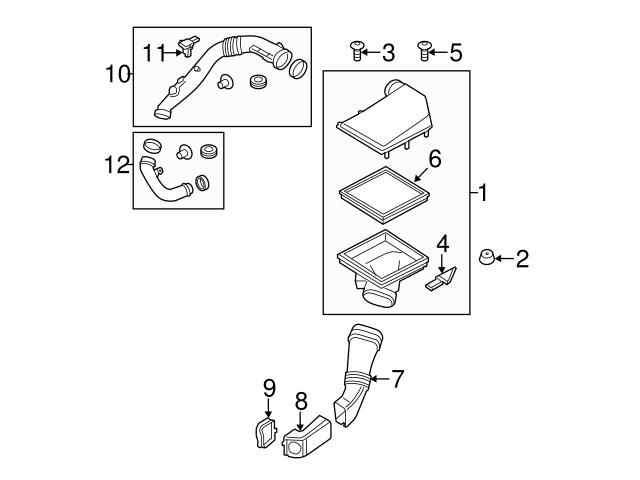 11
10
3
5
12
6
1
4
2
7
9
8