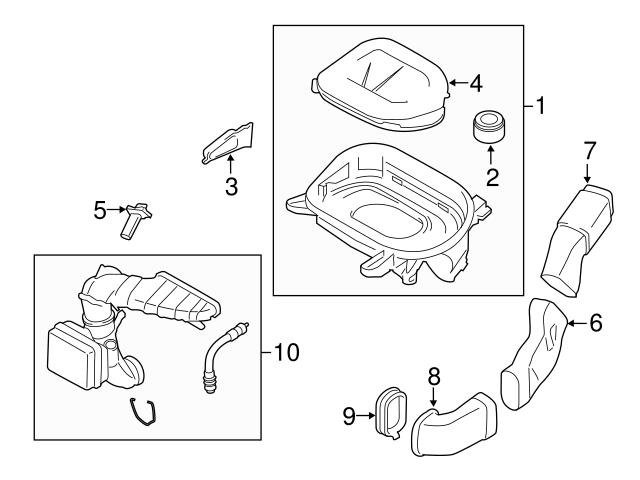 4
1
2
7
3
5
6
10
8
9