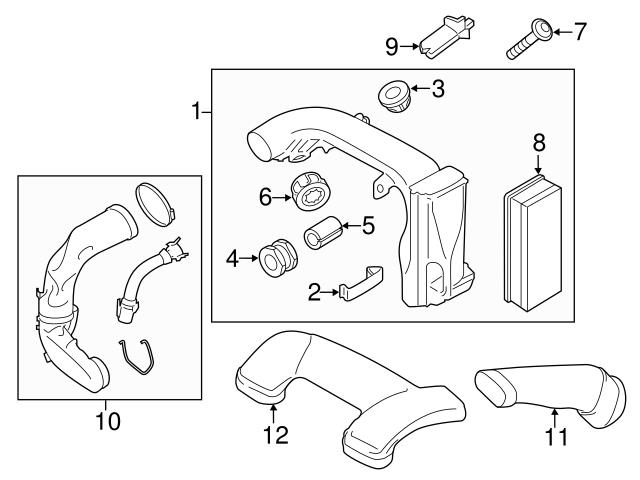 9
7
1
3
8
6
5
4
2
10
12
11