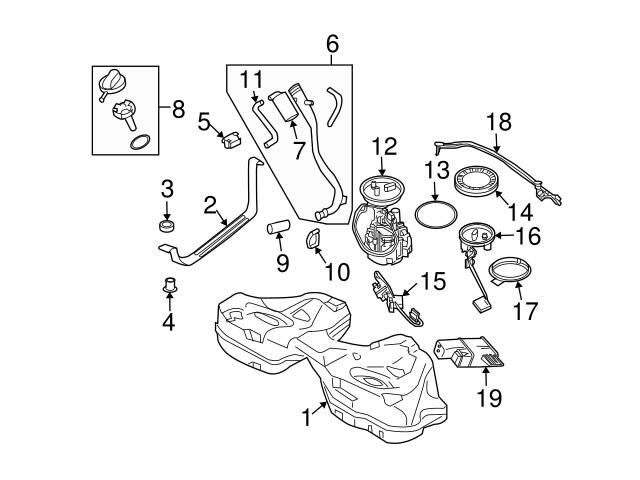 6
11
8
5
7
18
12
13
3
2
14
16
9
10
15
17
4
19
1