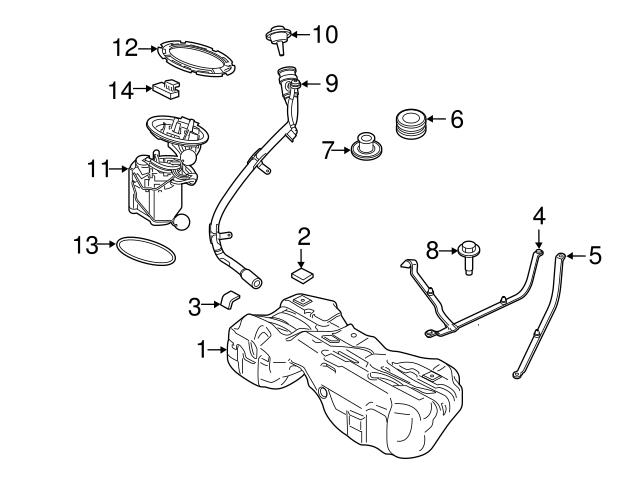 12
10
14
9
6
7
11
4
13
2
8
5
3
1