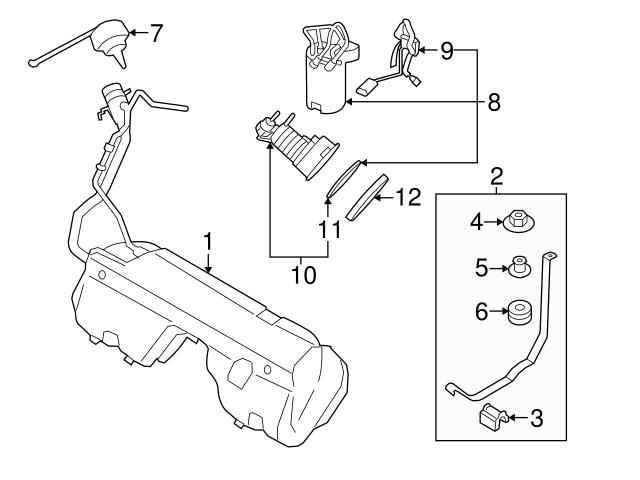 7
9
8
2
12
4
11
1
5
10
6
3