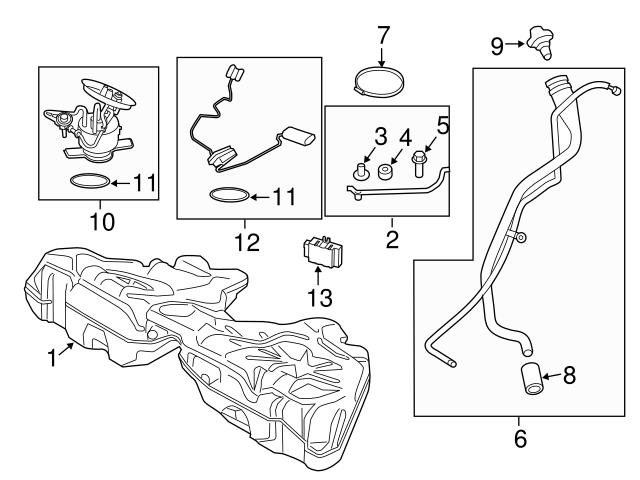 7
9
3
4
5
11
11
10
12
2
13
1
8
6