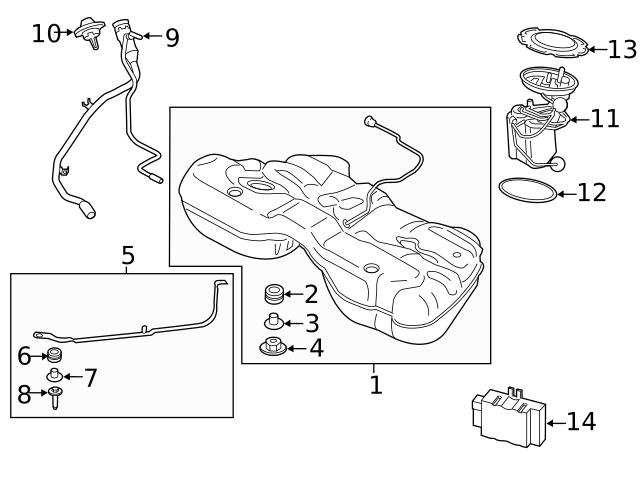 10
9
13
11
12
5
2
3
4
6
7
8
1
14