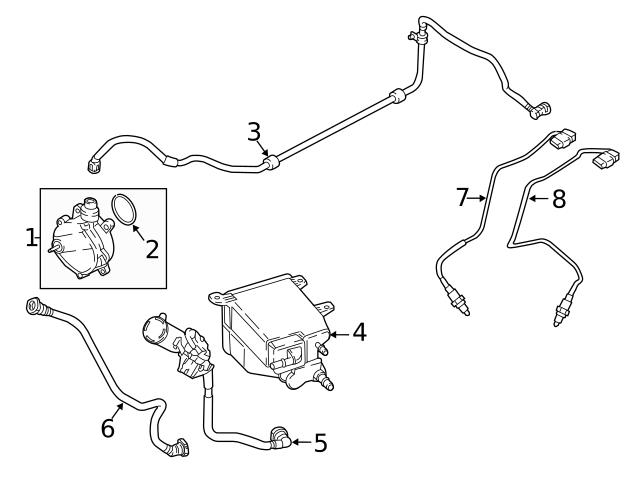 3
7
8
1
2
4
6
5