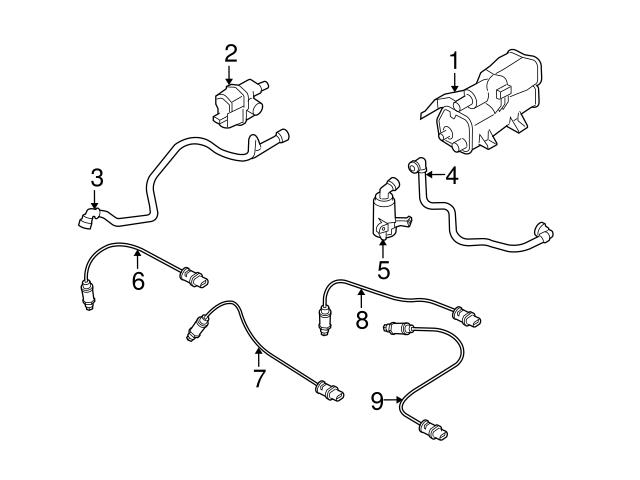 2
1
3
4
5
6
8
7
9