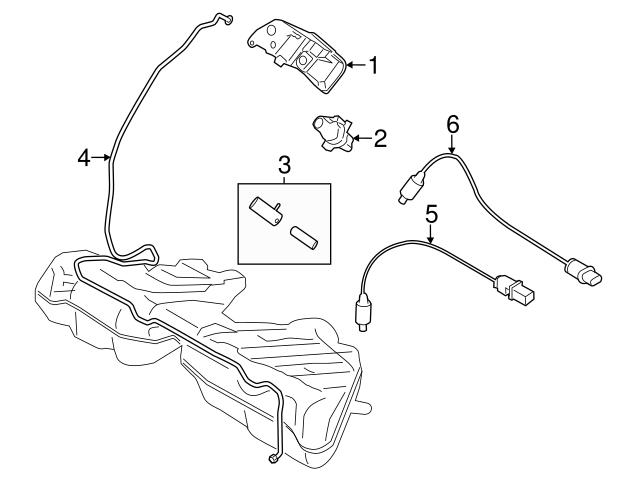 1
2
6
4
3
5