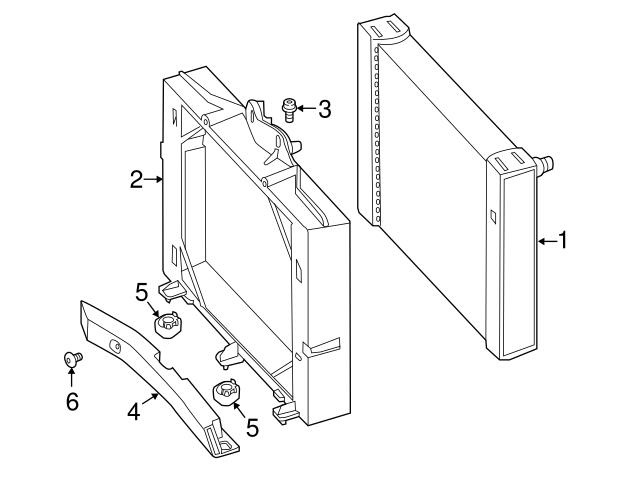 3
2
1
5
6
4
5