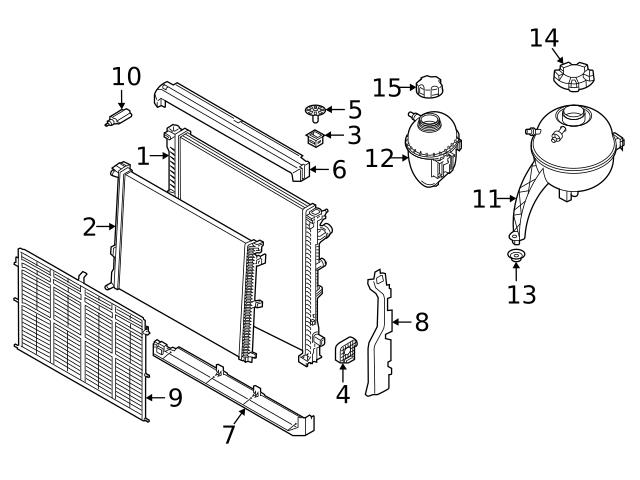 10
14
15
5
3
1
6
12
11
2
13
8
4
9
7